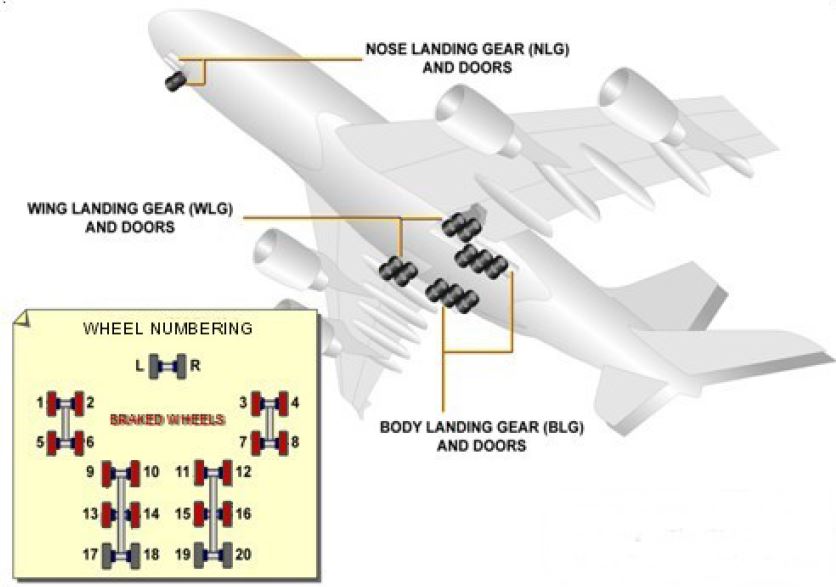 NOSE LANDING GEAR (NLG) AND DOORS

WING LANDING GEAR (WLG) AND DOORS

BODY LANDING GEAR (BLG) AND DOORS

WHEEL NUMBERING

L R

1 2

3 4

BRAKED WHEELS

5 6

7 8

9 10

11 12

13 14

15 16

17 18

19 20